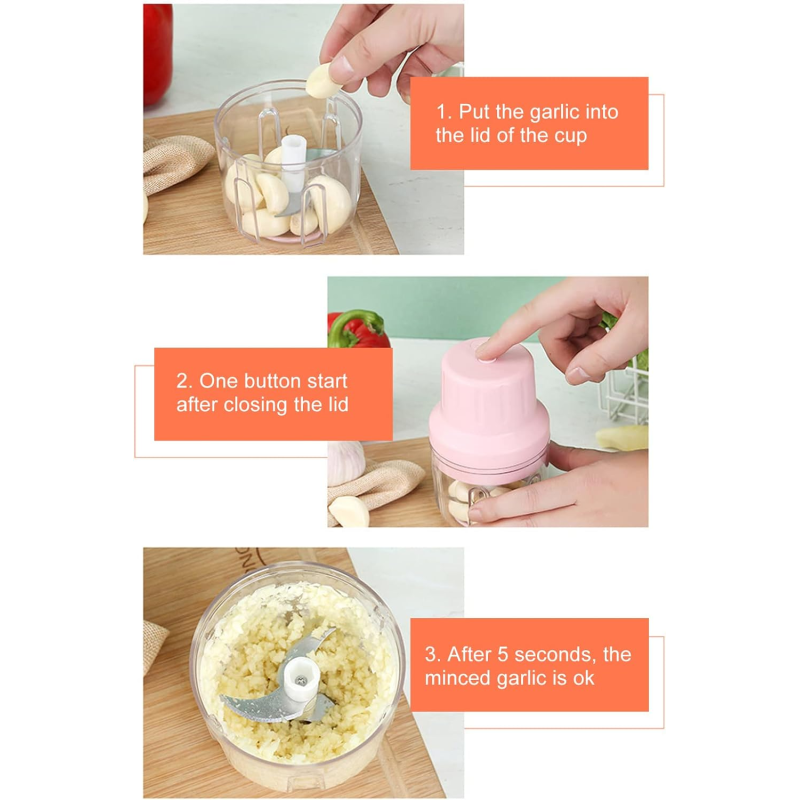 1. Put the garlic into the lid of the cup

2. One button start after closing the lid

3. After 5 seconds, the minced garlic is ok