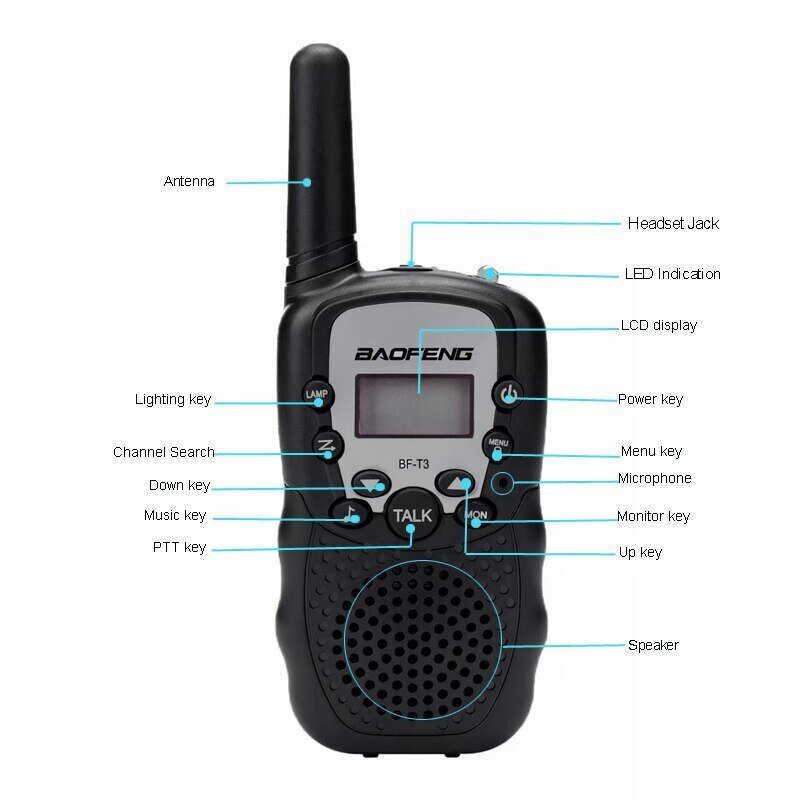 Antenna

Headset Jack

LED Indication

LCD display

BAOFENG

Lighting key

LAMP

Power key

Channel Search

MENU

Menu key

BF-T3

Down key

Microphone

Music key

TALK

MON

Monitor key

PTT key

Up key

Speaker