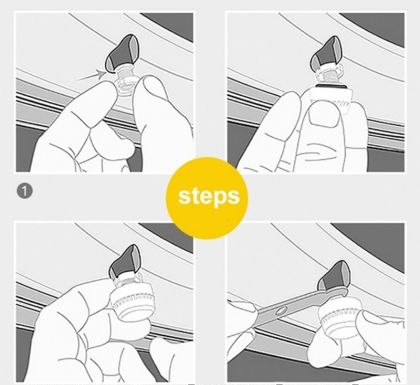 1

steps