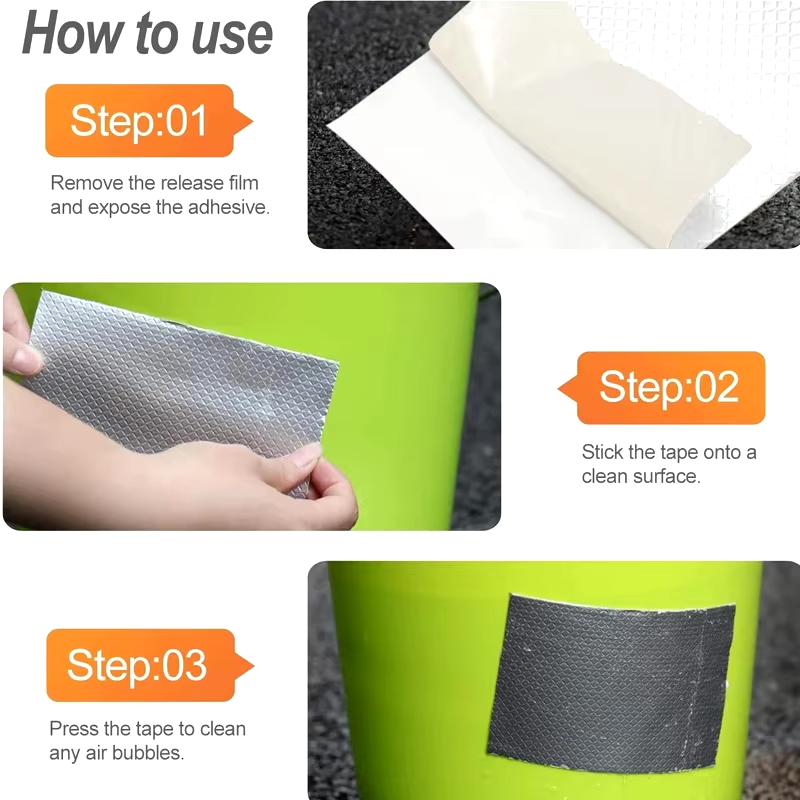 How to use

Step:01

Remove the release film and expose the adhesive.

Step:02

Stick the tape onto a clean surface.

Step:03

Press the tape to clean any air bubbles.