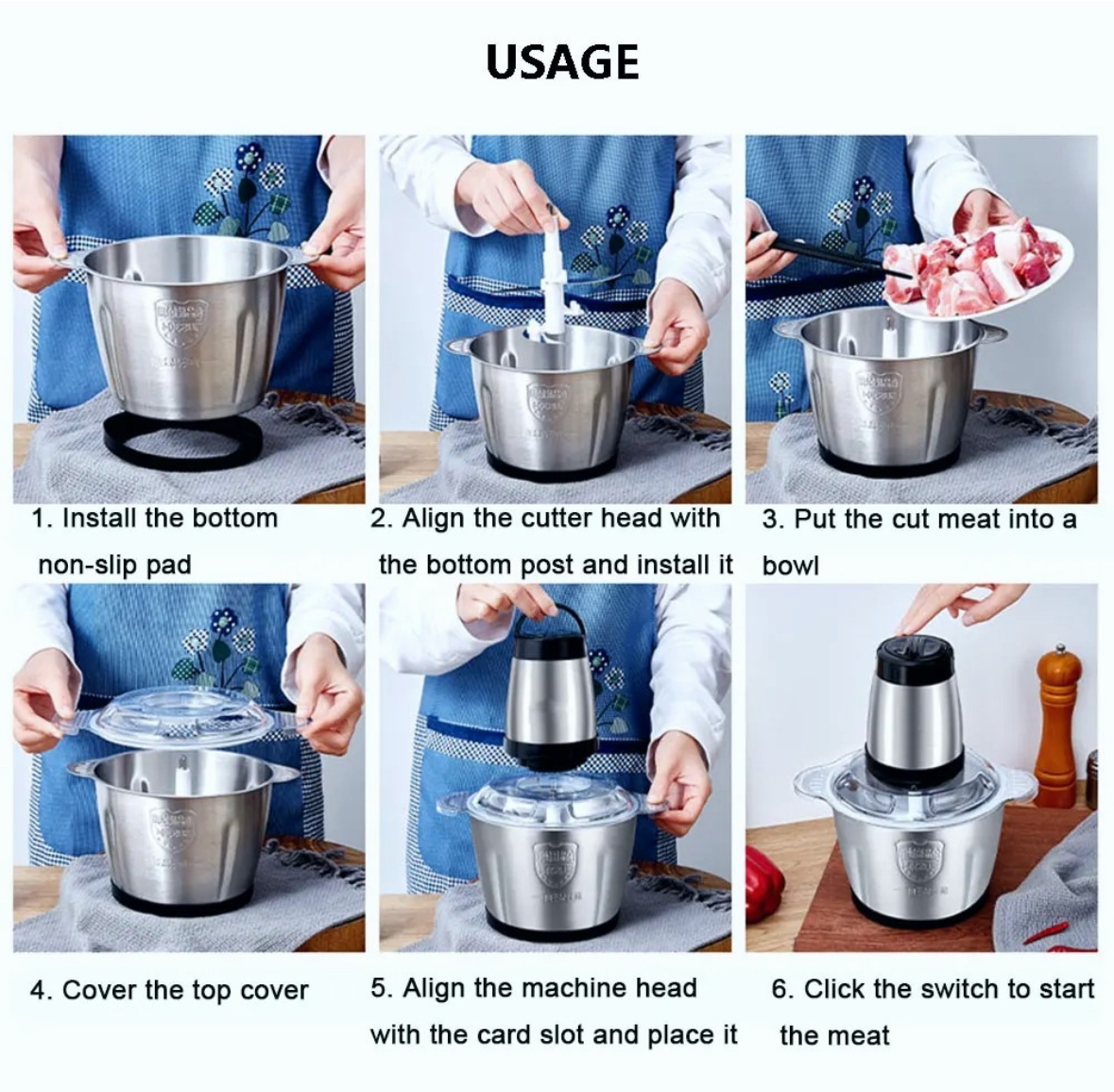 USAGE

1. Install the bottom non-slip pad

2. Align the cutter head with the bottom post and install it

3. Put the cut meat into a bowl

4. Cover the top cover

5. Align the machine head with the card slot and place it

6. Click the switch to start the meat