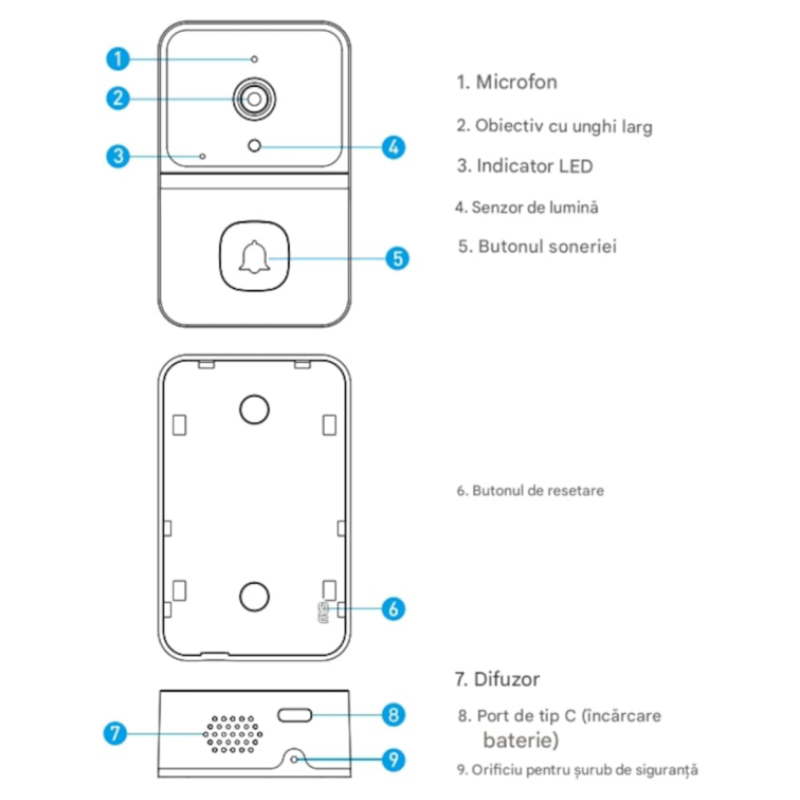 1
2
3
4
5

1. Microfon

2. Obiectiv cu unghi larg

3. Indicator LED

4. Senzor de lumină

5. Butonul soneriei

6

6. Butonul de resetare

7
8
9

7. Difuzor

8. Port de tip C (încărcare baterie)

9. Orificiu pentru șurub de siguranță