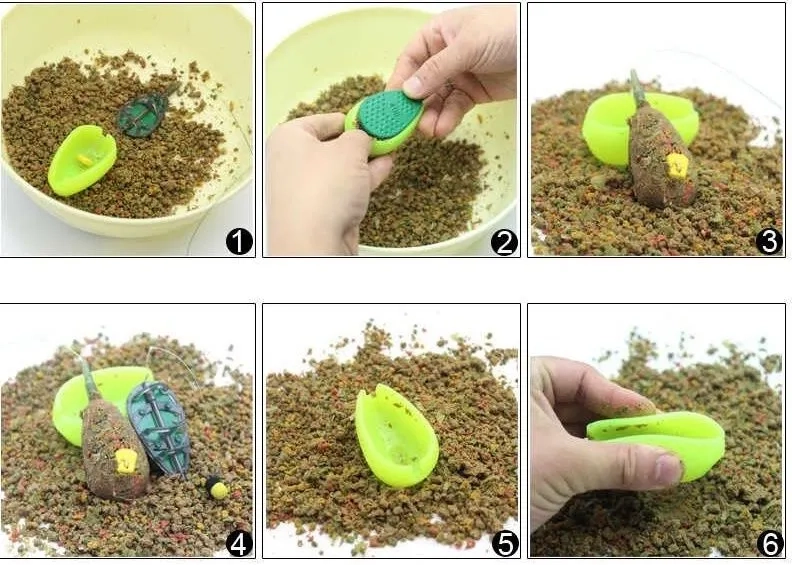 1
2
3
4
5
6